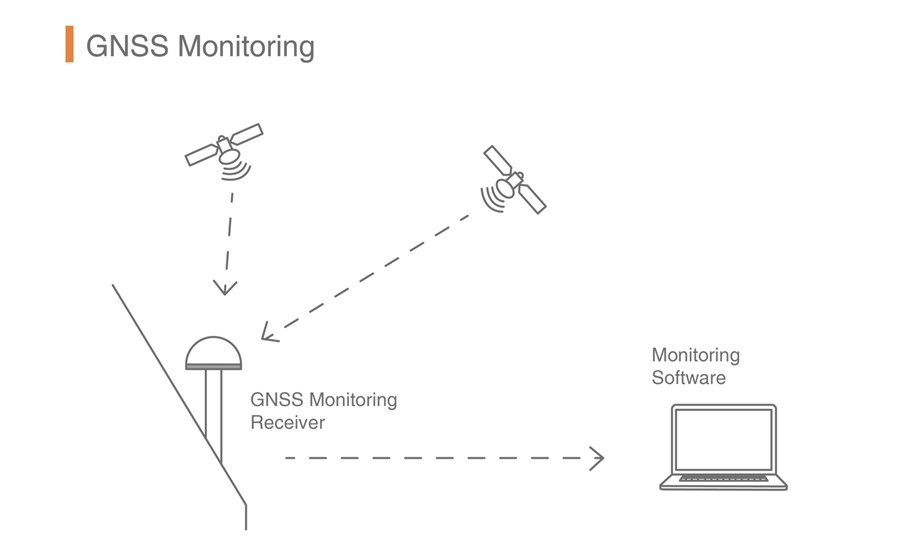 GNSS Monitoring

GNSS Monitoring Receiver

Monitoring Software